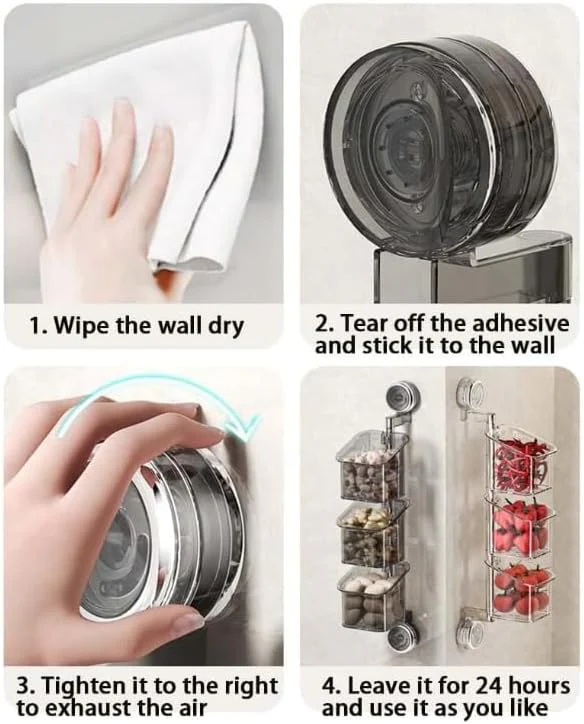 1. Wipe the wall dry

2. Tear off the adhesive and stick it to the wall

3. Tighten it to the right to exhaust the air

4. Leave it for 24 hours and use it as you like